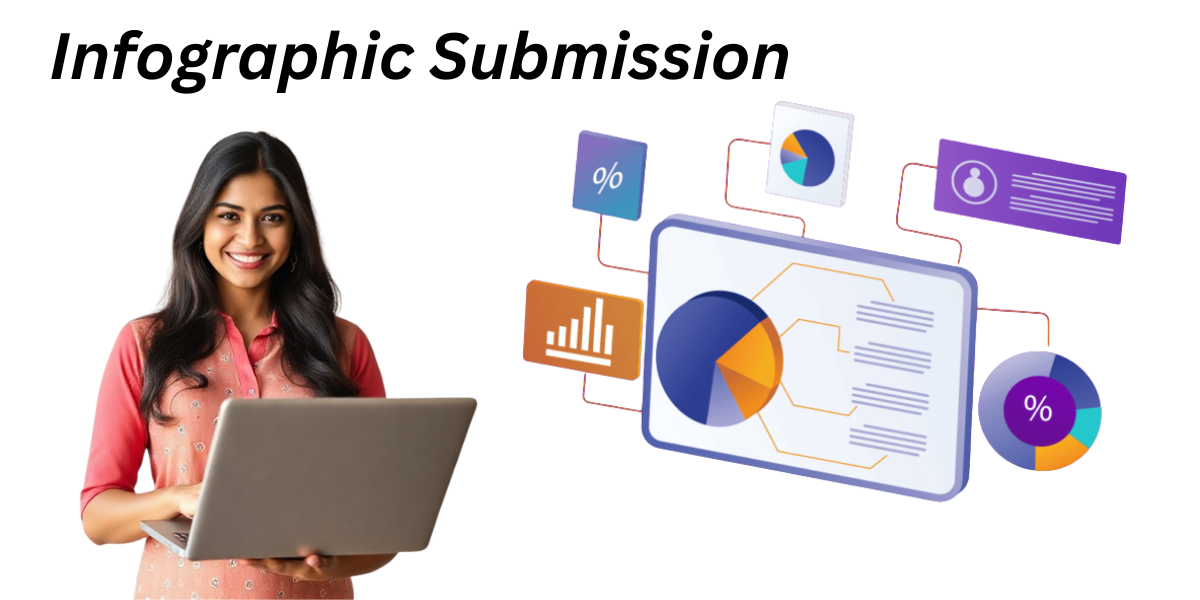 Infographic Submission

%

%